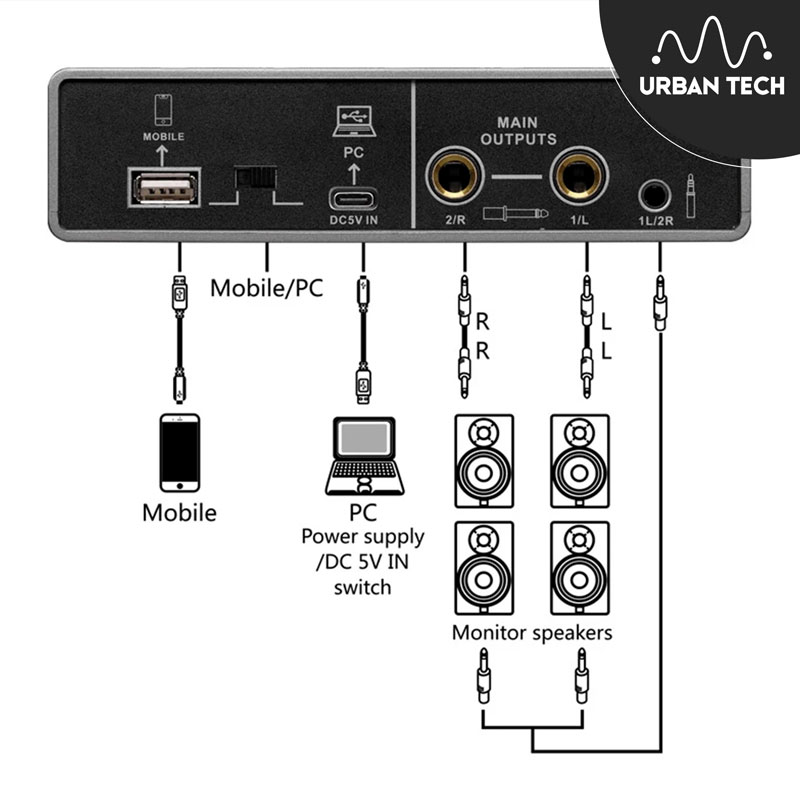 URBAN TECH

MOBILE

PC

DC5V IN

MAIN OUTPUTS

2/R

1/L

1L/2R

Mobile/PC

R
R

L
L

Mobile

PC
Power supply
/DC 5V IN
switch

Monitor speakers